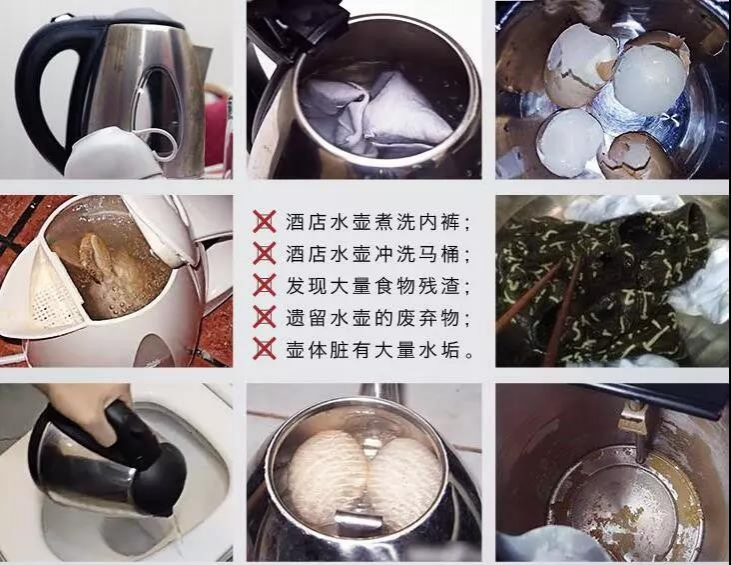 酒店水壶煮洗内裤；
酒店水壶冲洗马桶；
发现大量食物残渣；
遗留水壶的废弃物；
壶体脏有大量水垢。